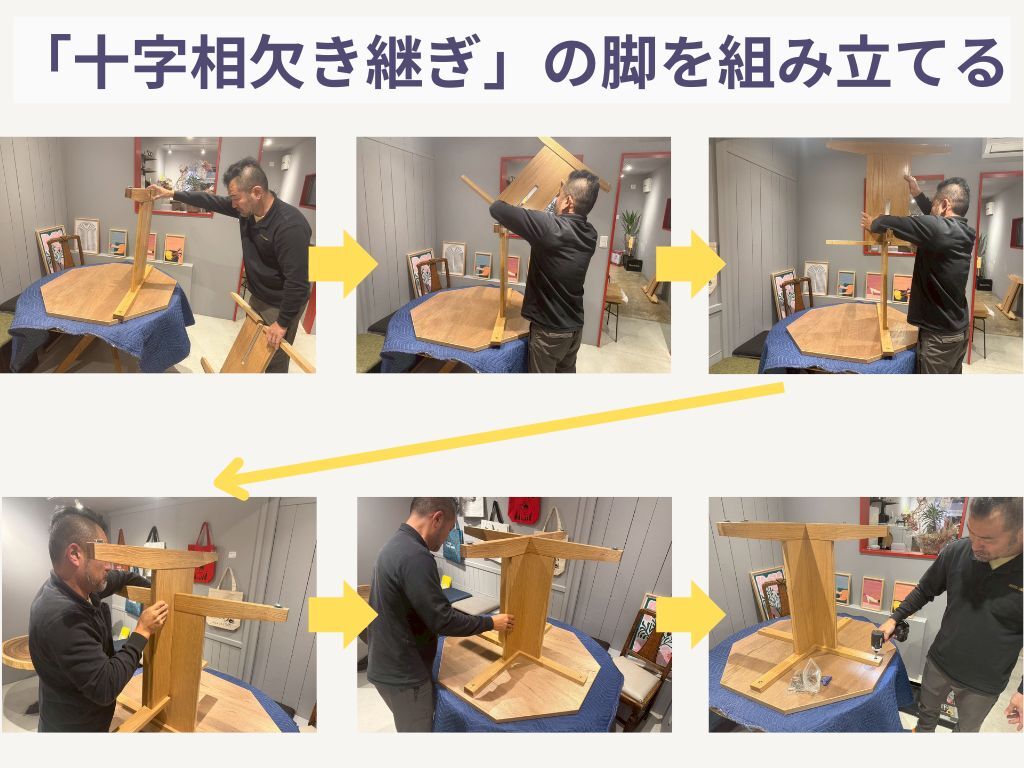 「十字相欠き継ぎ」の脚を組み立てる